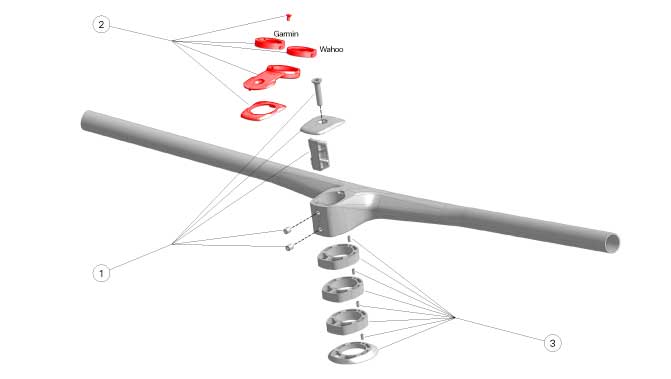 2

Garmin

Wahoo

1

3